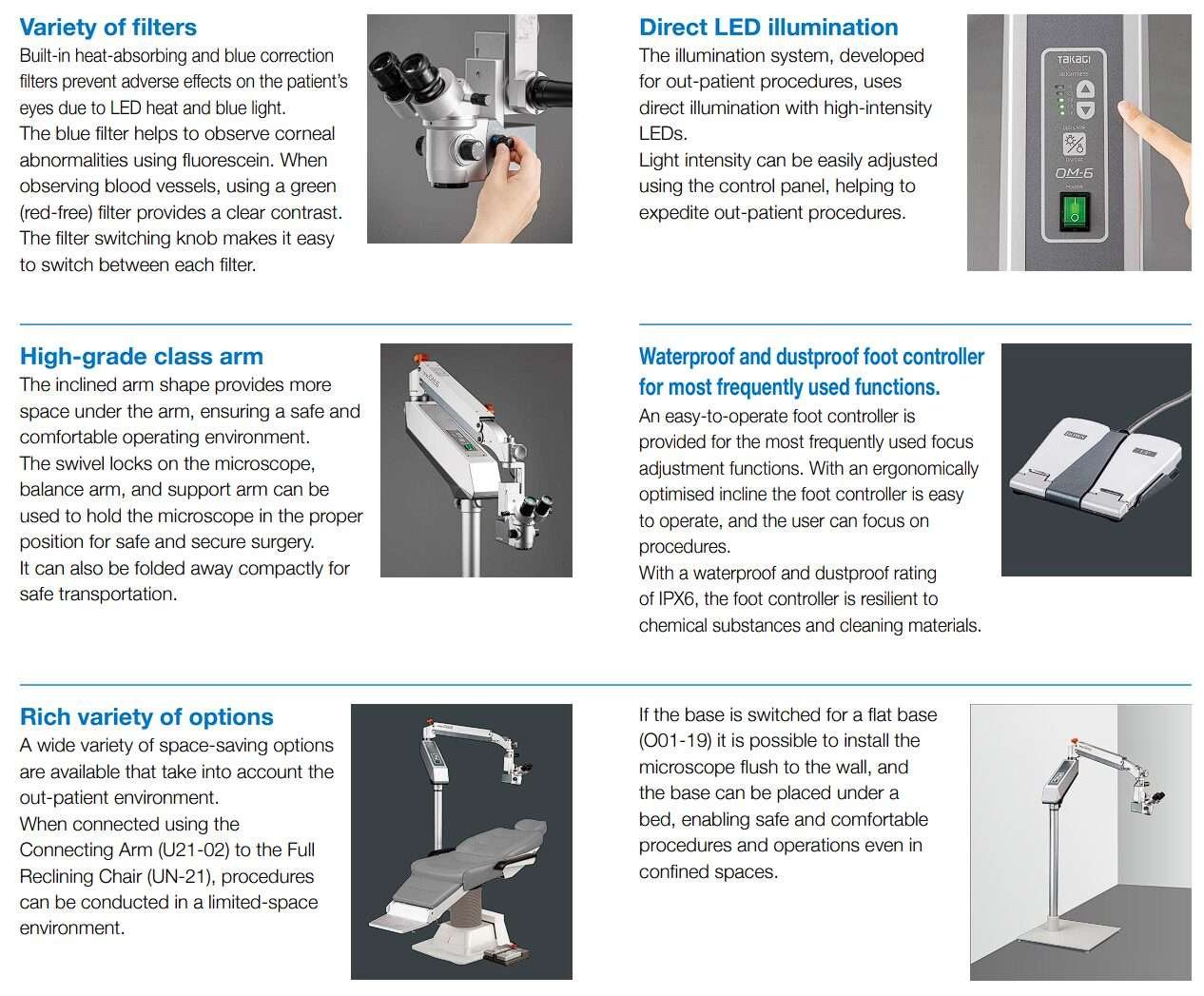 Variety of filters
Built-in heat-absorbing and blue correction filters prevent adverse effects on the patient's eyes due to LED heat and blue light.
The blue filter helps to observe corneal abnormalities using fluorescein. When observing blood vessels, using a green (red-free) filter provides a clear contrast. The filter switching knob makes it easy to switch between each filter.

Direct LED illumination
The illumination system, developed for out-patient procedures, uses direct illumination with high-intensity LEDs.
Light intensity can be easily adjusted using the control panel, helping to expedite out-patient procedures.

TAKAGI
OM-6

High-grade class arm
The inclined arm shape provides more space under the arm, ensuring a safe and comfortable operating environment.
The swivel locks on the microscope, balance arm, and support arm can be used to hold the microscope in the proper position for safe and secure surgery.
It can also be folded away compactly for safe transportation.

Waterproof and dustproof foot controller for most frequently used functions.
An easy-to-operate foot controller is provided for the most frequently used focus adjustment functions. With an ergonomically optimised incline the foot controller is easy to operate, and the user can focus on procedures.
With a waterproof and dustproof rating of IPX6, the foot controller is resilient to chemical substances and cleaning materials.

Rich variety of options
A wide variety of space-saving options are available that take into account the out-patient environment.
When connected using the Connecting Arm (U21-02) to the Full Reclining Chair (UN-21), procedures can be conducted in a limited-space environment.

If the base is switched for a flat base (O01-19) it is possible to install the microscope flush to the wall, and the base can be placed under a bed, enabling safe and comfortable procedures and operations even in confined spaces.