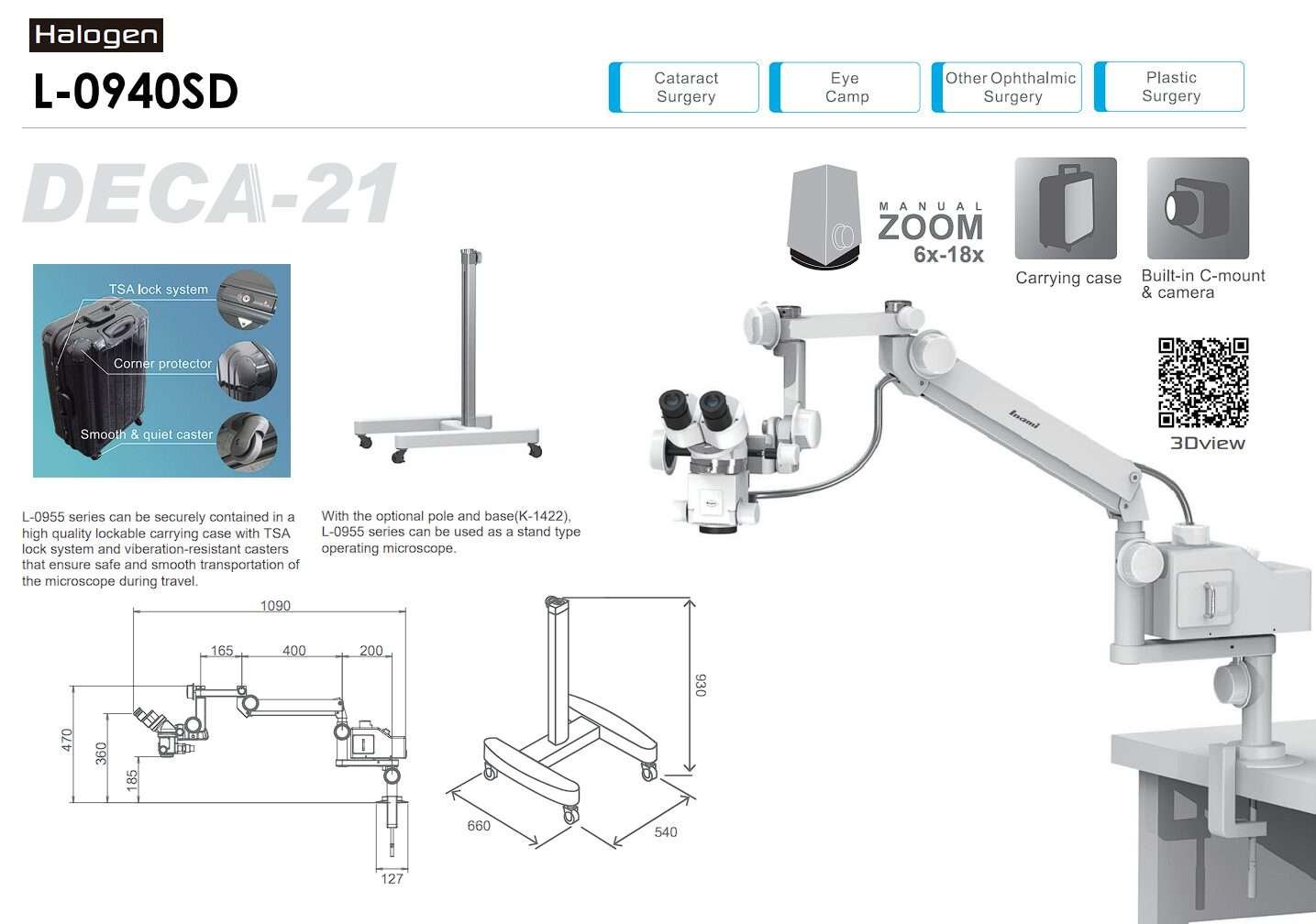 Halogen

L-0940SD

Cataract Surgery

Eye Camp

Other Ophthalmic Surgery

Plastic Surgery

DECA-21

MANUAL
ZOOM
6x-18x

Carrying case

Built-in C-mount & camera

3Dview

TSA lock system

Corner protector

Smooth & quiet caster

Inami

L-0955 series can be securely contained in a high quality lockable carrying case with TSA lock system and viberation-resistant casters that ensure safe and smooth transportation of the microscope during travel.

With the optional pole and base(K-1422), L-0955 series can be used as a stand type operating microscope.

1090
165
400
200
470
360
185
127

930
660
540